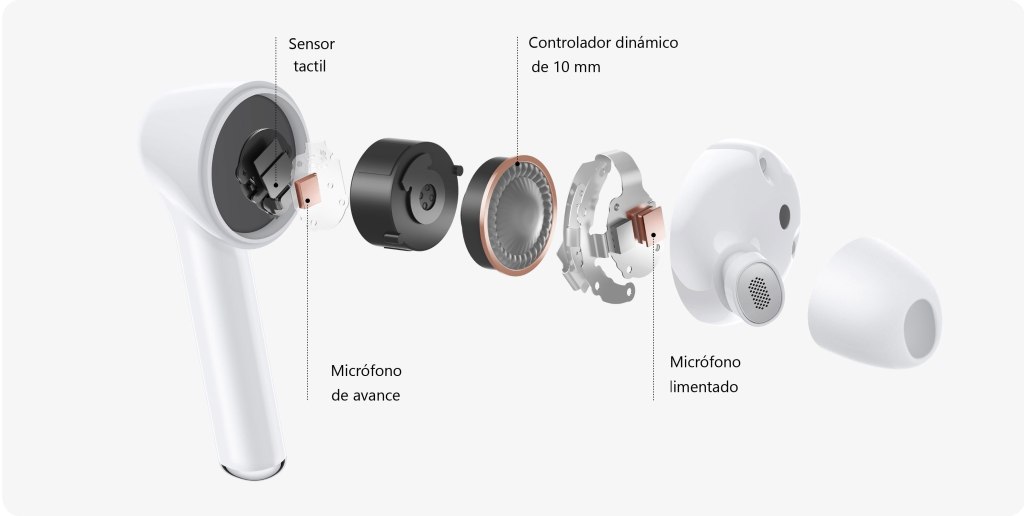 Sensor tactil

Controlador dinámico de 10 mm

Micrófono de avance

Micrófono limentado